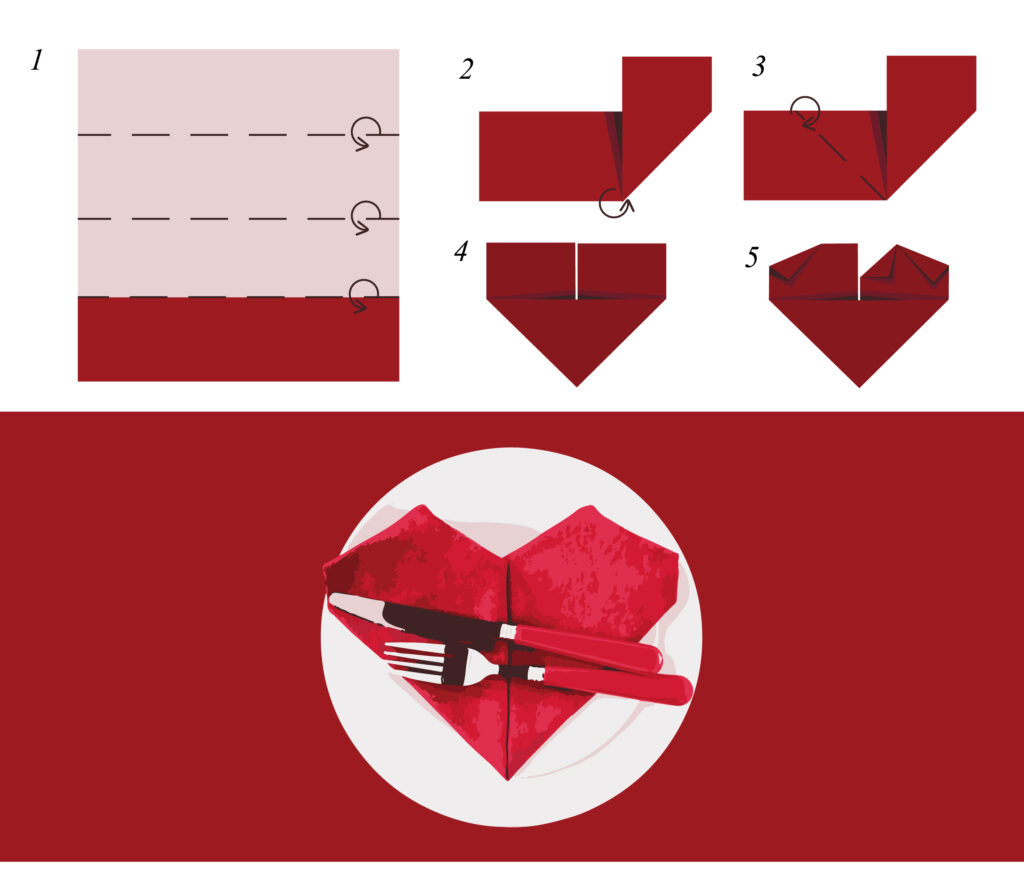 1

2

3

4

5